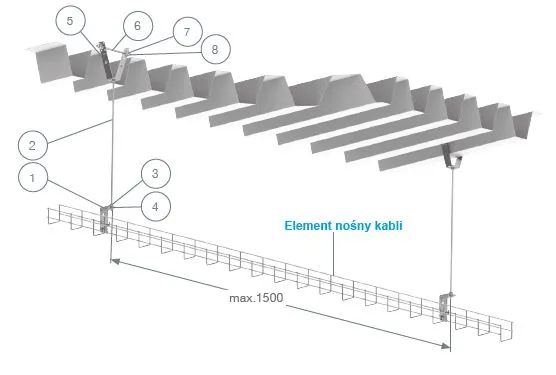 5
6
7
8
2
1
3
4
Element nośny kabli
max.1500