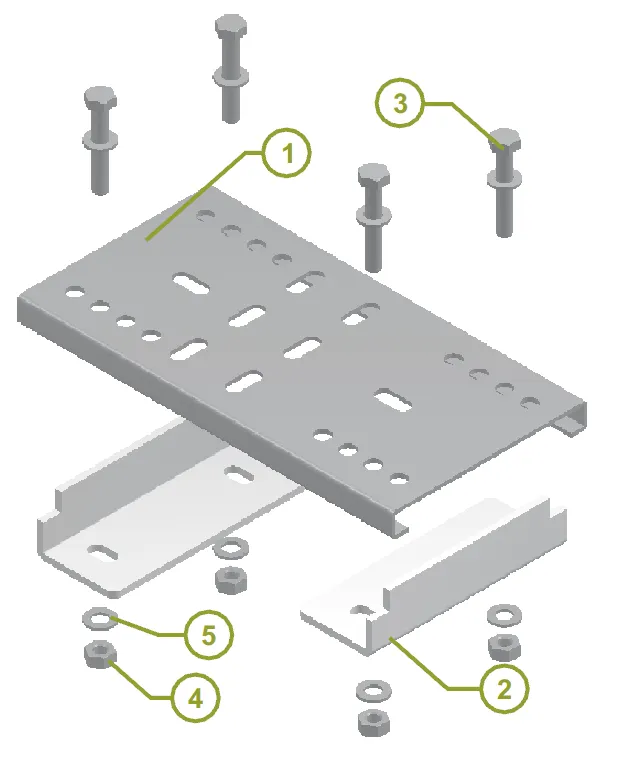 3
1
5
4
2