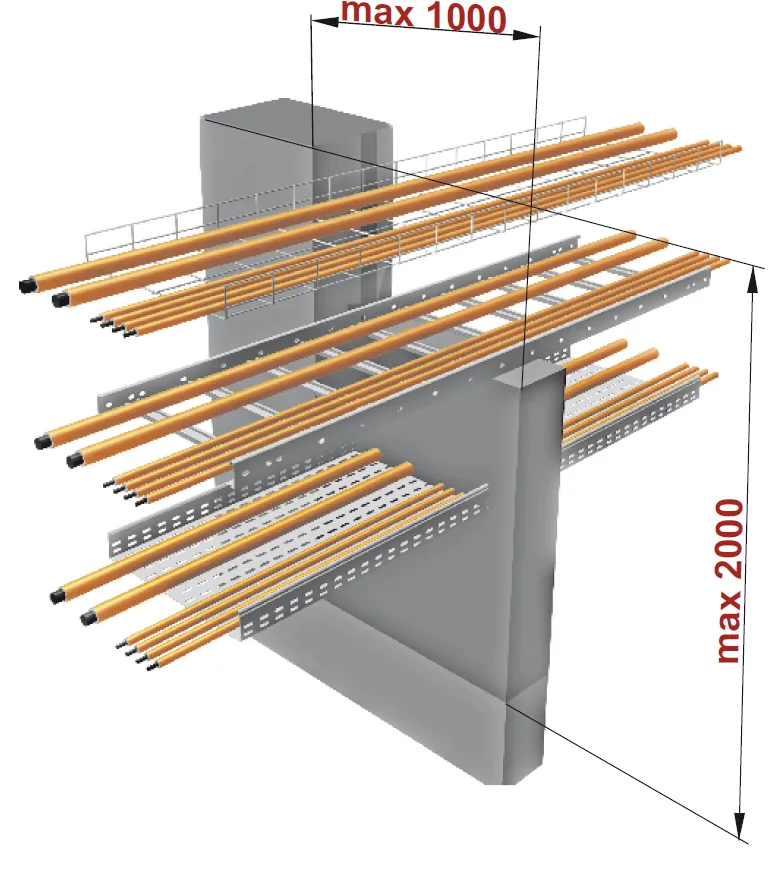 max 1000

max 2000