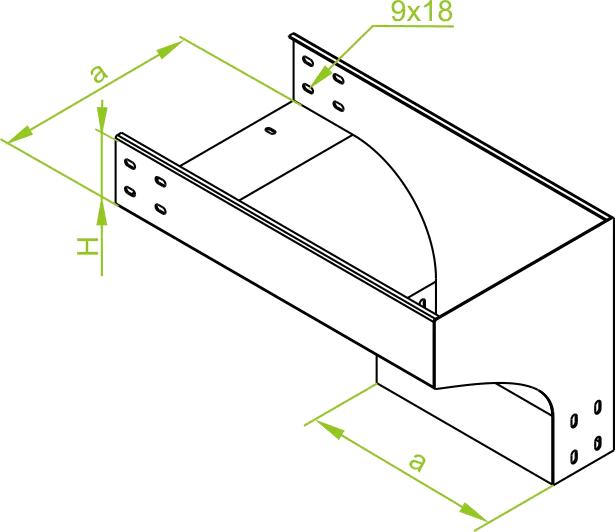 9x18

a

H

a