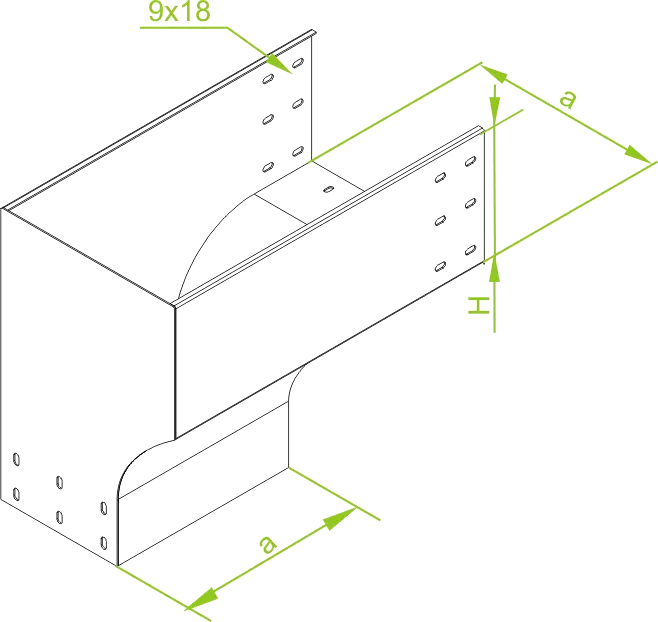 9x18

a

H

a