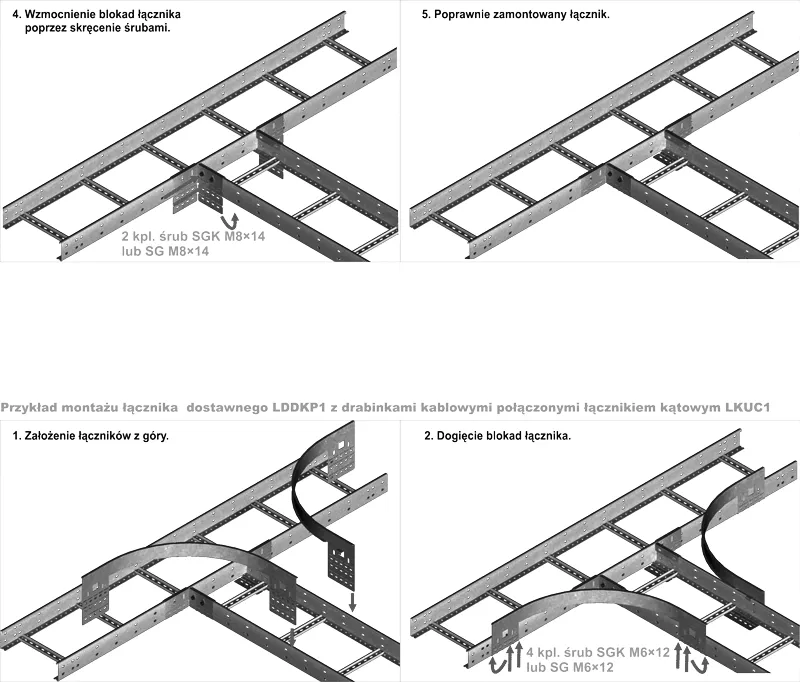 4. Wzmocnienie blokad łącznika poprzez skręcenie śrubami.

2 kpl. śrub SGK M8×14 lub SG M8×14

5. Poprawnie zamontowany łącznik.

Przykład montażu łącznika dostawnego LDDKP1 z drabinkami kablowymi połączonymi łącznikiem kątowym LKUC1

1. Założenie łączników z góry.

2. Dogięcie blokad łącznika.

4 kpl. śrub SGK M6×12 lub SG M6×12