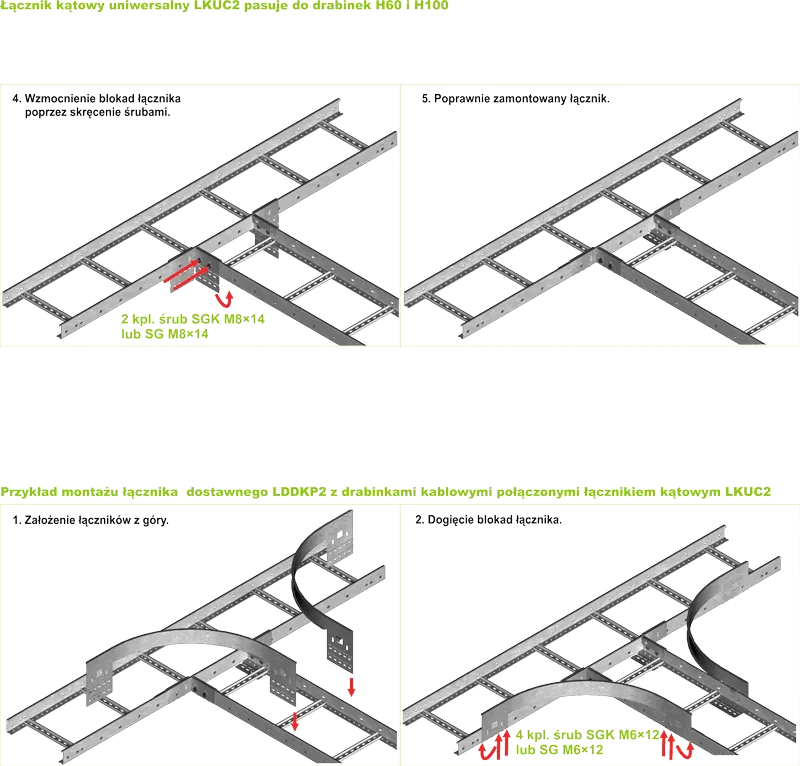 Łącznik kątowy uniwersalny LKUC2 pasuje do drabinek H60 i H100

4. Wzmocnienie blokad łącznika poprzez skręcenie śrubami.

2 kpl. śrub SGK M8×14 lub SG M8×14

5. Poprawnie zamontowany łącznik.

Przykład montażu łącznika dostawnego LDDKP2 z drabinkami kablowymi połączonymi łącznikiem kątowym LKUC2

1. Założenie łączników z góry.

2. Dogięcie blokad łącznika.

4 kpl. śrub SGK M6×12 lub SG M6×12