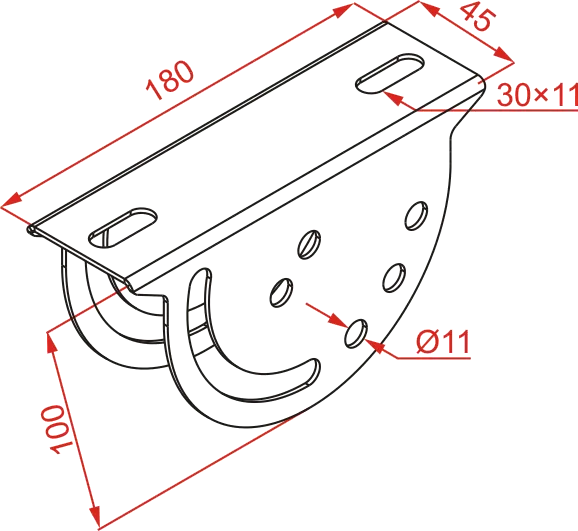 180
45
30×11
Ø11
100