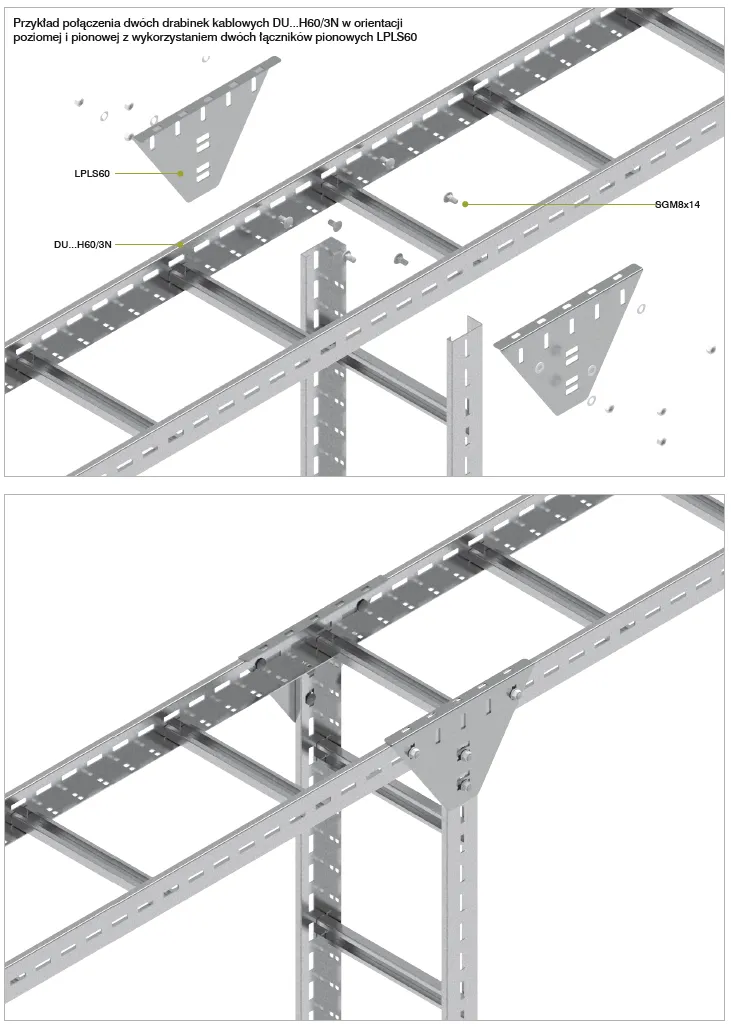 Przykład połączenia dwóch drabinek kablowych DU...H60/3N w orientacji poziomej i pionowej z wykorzystaniem dwóch łączników pionowych LPLS60

LPLS60

SGM8x14

DU...H60/3N